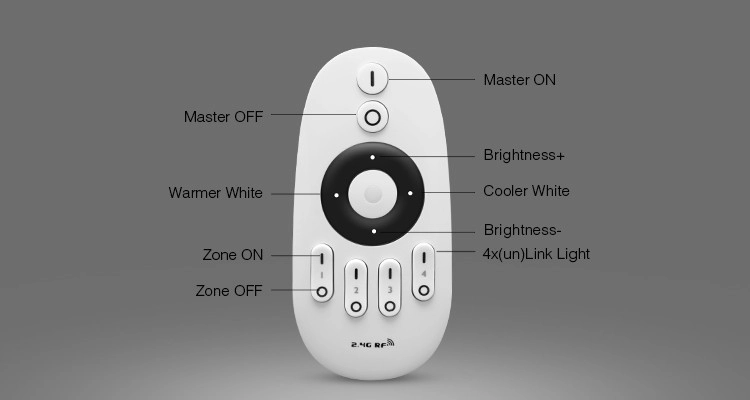 Master ON
Master OFF
Brightness+
Warmer White
Cooler White
Brightness-
Zone ON
4x(un)Link Light
Zone OFF
1
2
3
4
2.4G RF