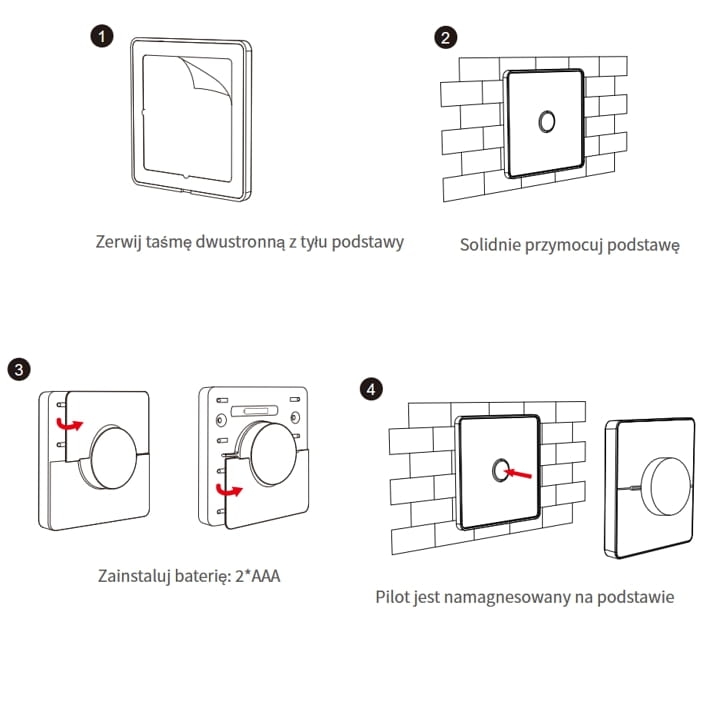 1

Zerwij taśmę dwustronną z tyłu podstawy

2

Solidnie przymocuj podstawę

3

Zainstaluj baterię: 2*AAA

4

Pilot jest namagnesowany na podstawie