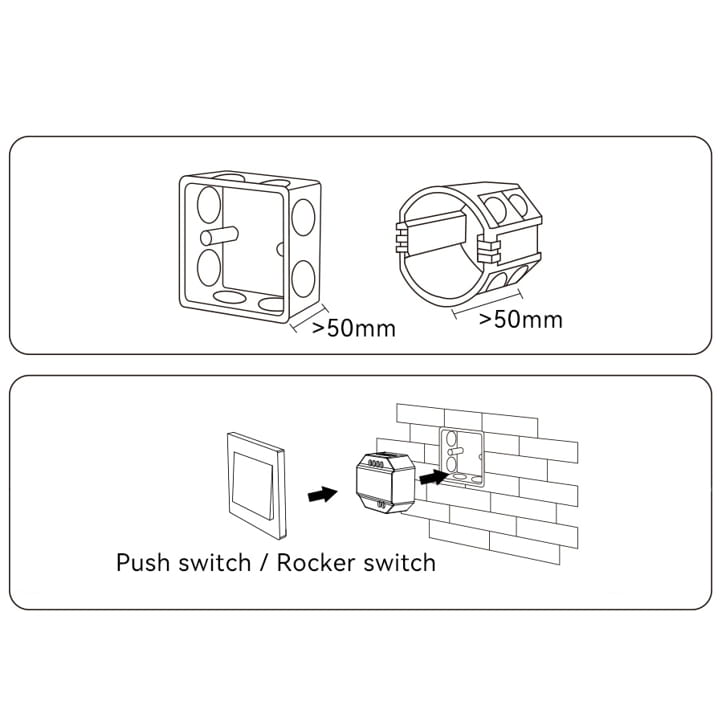 >50mm

>50mm

Push switch / Rocker switch